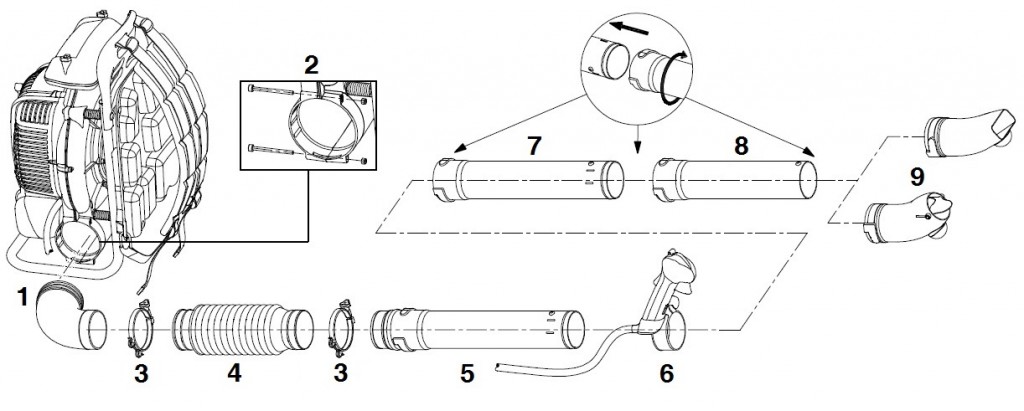 2
7
8
9
1
3
4
3
5
6